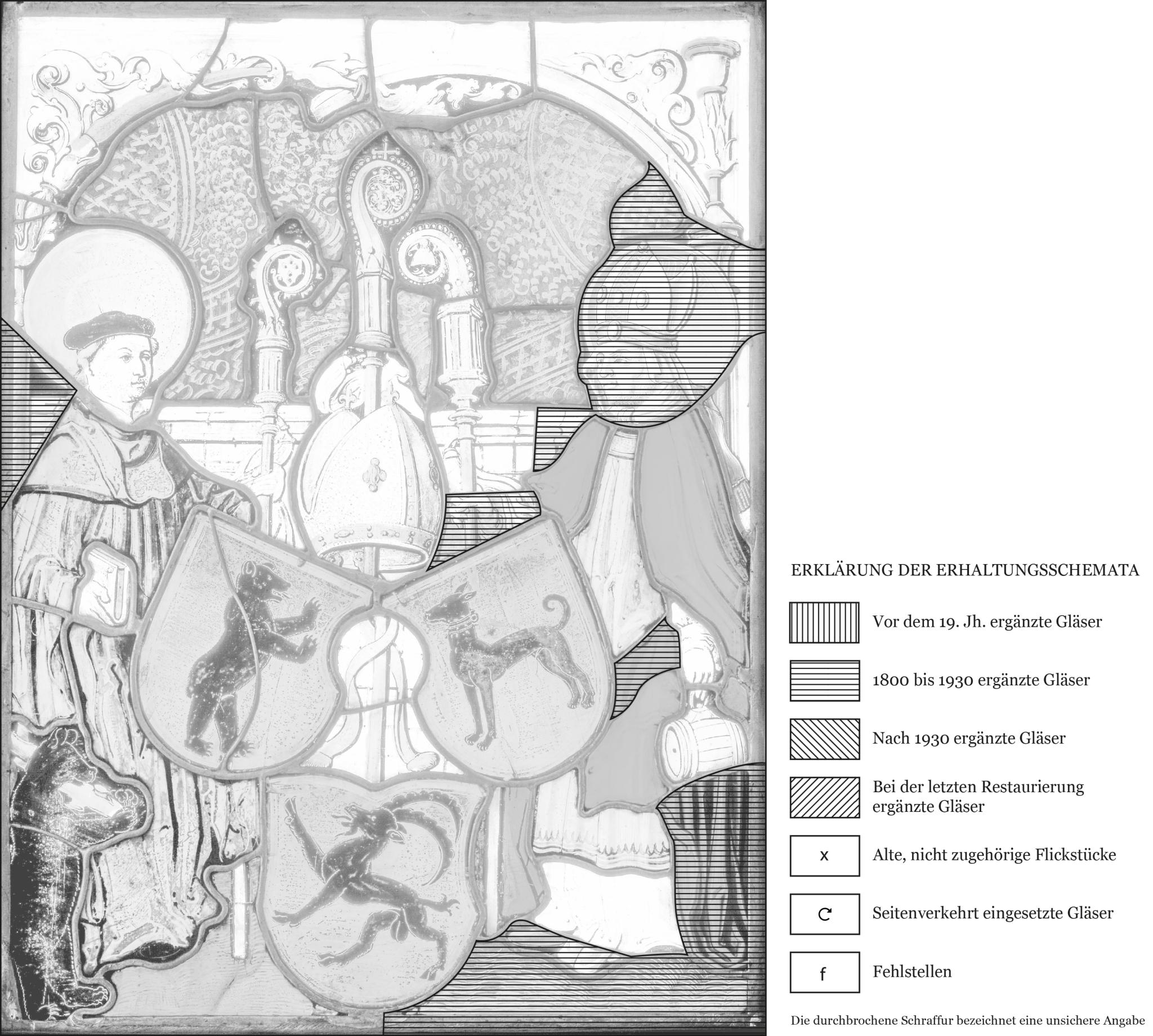 ERKLÄRUNG DER ERHALTUNGSSCHEMATA

Vor dem 19. Jh. ergänzte Gläser

1800 bis 1930 ergänzte Gläser

Nach 1930 ergänzte Gläser

Bei der letzten Restaurierung ergänzte Gläser

x

Alte, nicht zugehörige Flickstücke

Seitenverkehrt eingesetzte Gläser

f

Fehlstellen

Die durchbrochene Schraffur bezeichnet eine unsichere Angabe